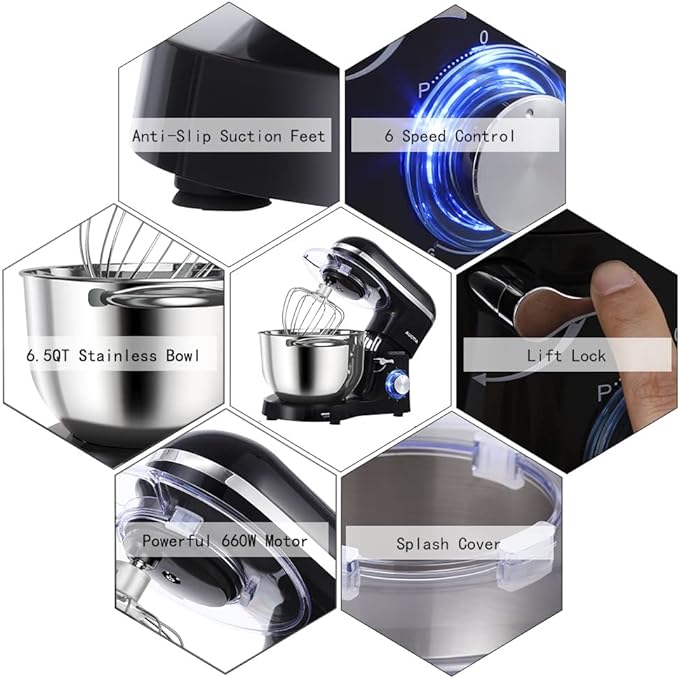 Anti-Slip Suction Feet

0
P
6 Speed Control

6.5QT Stainless Bowl

Lift Lock
P

Powerful 660W Motor

Splash Cover